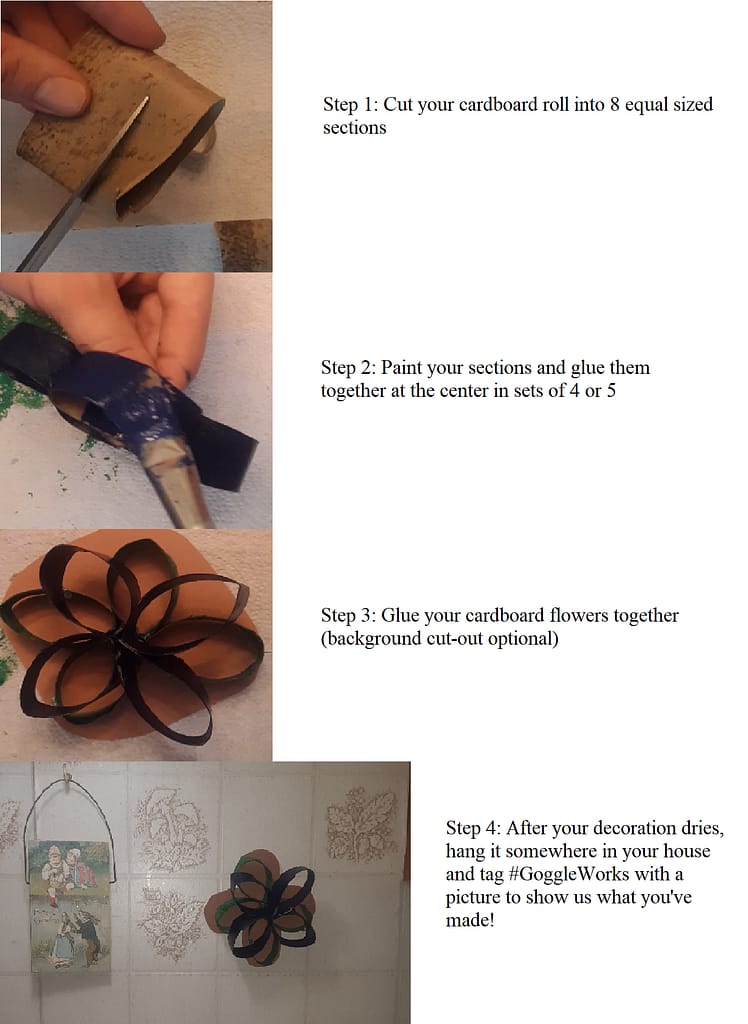 Step 1: Cut your cardboard roll into 8 equal sized sections

Step 2: Paint your sections and glue them together at the center in sets of 4 or 5

Step 3: Glue your cardboard flowers together (background cut-out optional)

Step 4: After your decoration dries, hang it somewhere in your house and tag #GoggleWorks with a picture to show us what you've made!