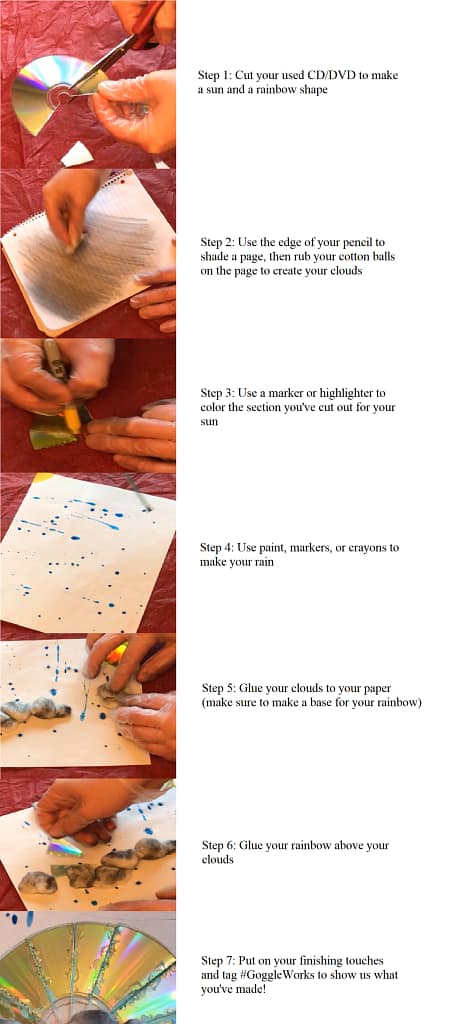 Step 1: Cut your used CD/DVD to make a sun and a rainbow shape

Step 2: Use the edge of your pencil to shade a page, then rub your cotton balls on the page to create your clouds

Step 3: Use a marker or highlighter to color the section you've cut out for your sun

Step 4: Use paint, markers, or crayons to make your rain

Step 5: Glue your clouds to your paper (make sure to make a base for your rainbow)

Step 6: Glue your rainbow above your clouds

Step 7: Put on your finishing touches and tag #GoggleWorks to show us what you've made!