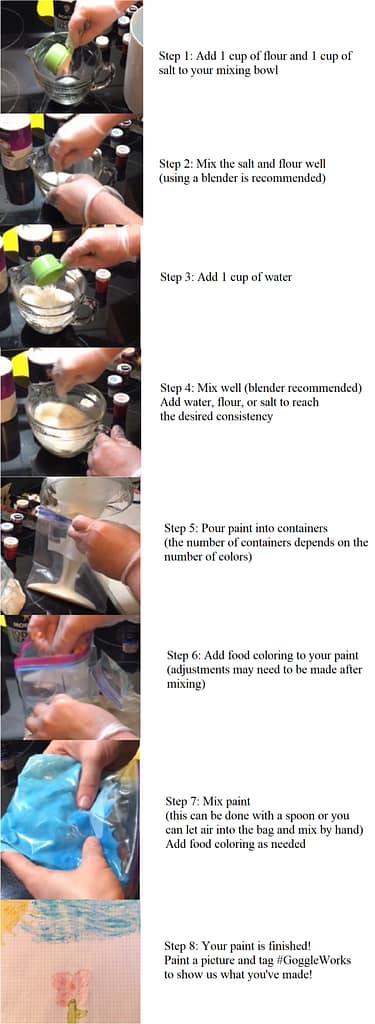 Step 1: Add 1 cup of flour and 1 cup of salt to your mixing bowl

Step 2: Mix the salt and flour well (using a blender is recommended)

Step 3: Add 1 cup of water

Step 4: Mix well (blender recommended) Add water, flour, or salt to reach the desired consistency

Step 5: Pour paint into containers (the number of containers depends on the number of colors)

Step 6: Add food coloring to your paint (adjustments may need to be made after mixing)

Step 7: Mix paint (this can be done with a spoon or you can let air into the bag and mix by hand) Add food coloring as needed

Step 8: Your paint is finished! Paint a picture and tag #GoggleWorks to show us what you've made!